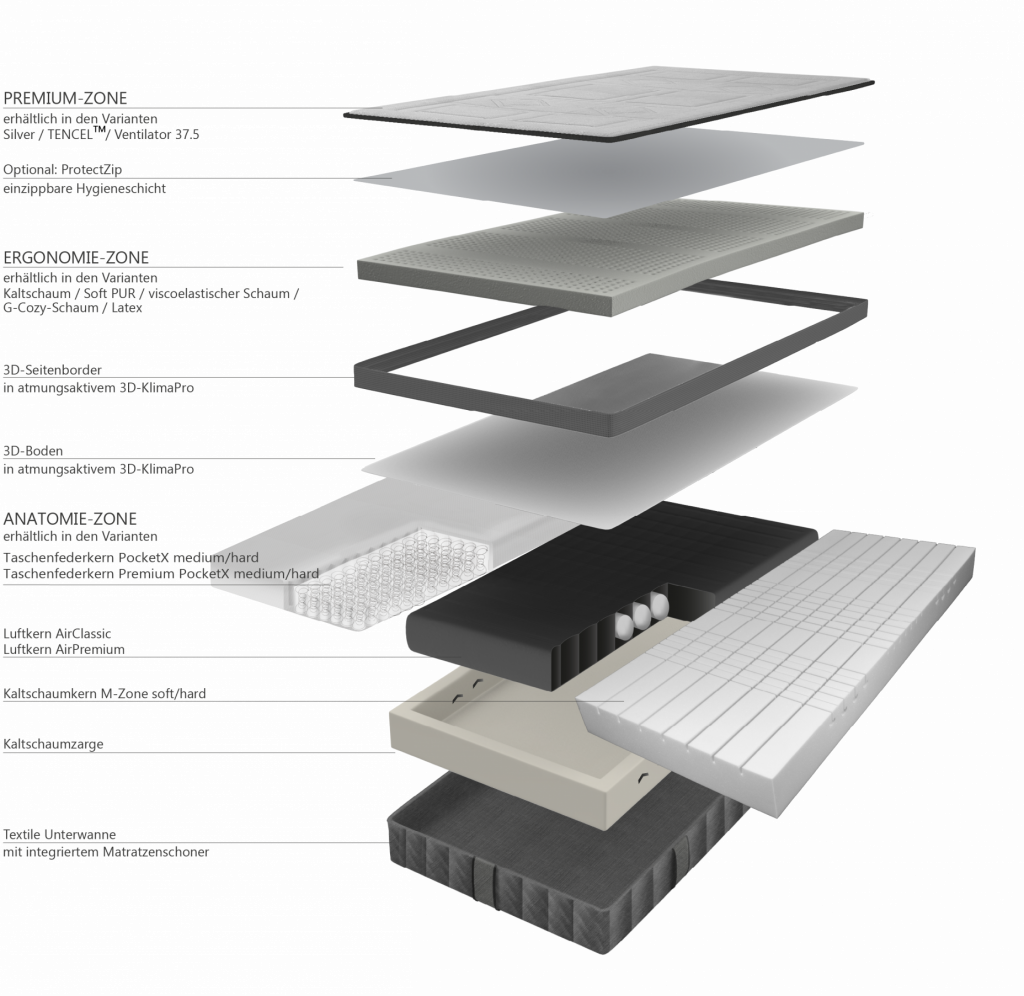 PREMIUM-ZONE
erhältlich in den Varianten
Silver / TENCEL™/ Ventilator 37.5

Optional: ProtectZip
einzippbare Hygieneschicht

ERGONOMIE-ZONE
erhältlich in den Varianten
Kaltschaum / Soft PUR / viscoelastischer Schaum / G-Cozy-Schaum / Latex

3D-Seitenborder
in atmungsaktivem 3D-KlimaPro

3D-Boden
in atmungsaktivem 3D-KlimaPro

ANATOMIE-ZONE
erhältlich in den Varianten
Taschenfederkern PocketX medium/hard
Taschenfederkern Premium PocketX medium/hard

Luftkern AirClassic
Luftkern AirPremium

Kaltschaumkern M-Zone soft/hard

Kaltschaumzarge

Textile Unterwanne
mit integriertem Matratzenschoner